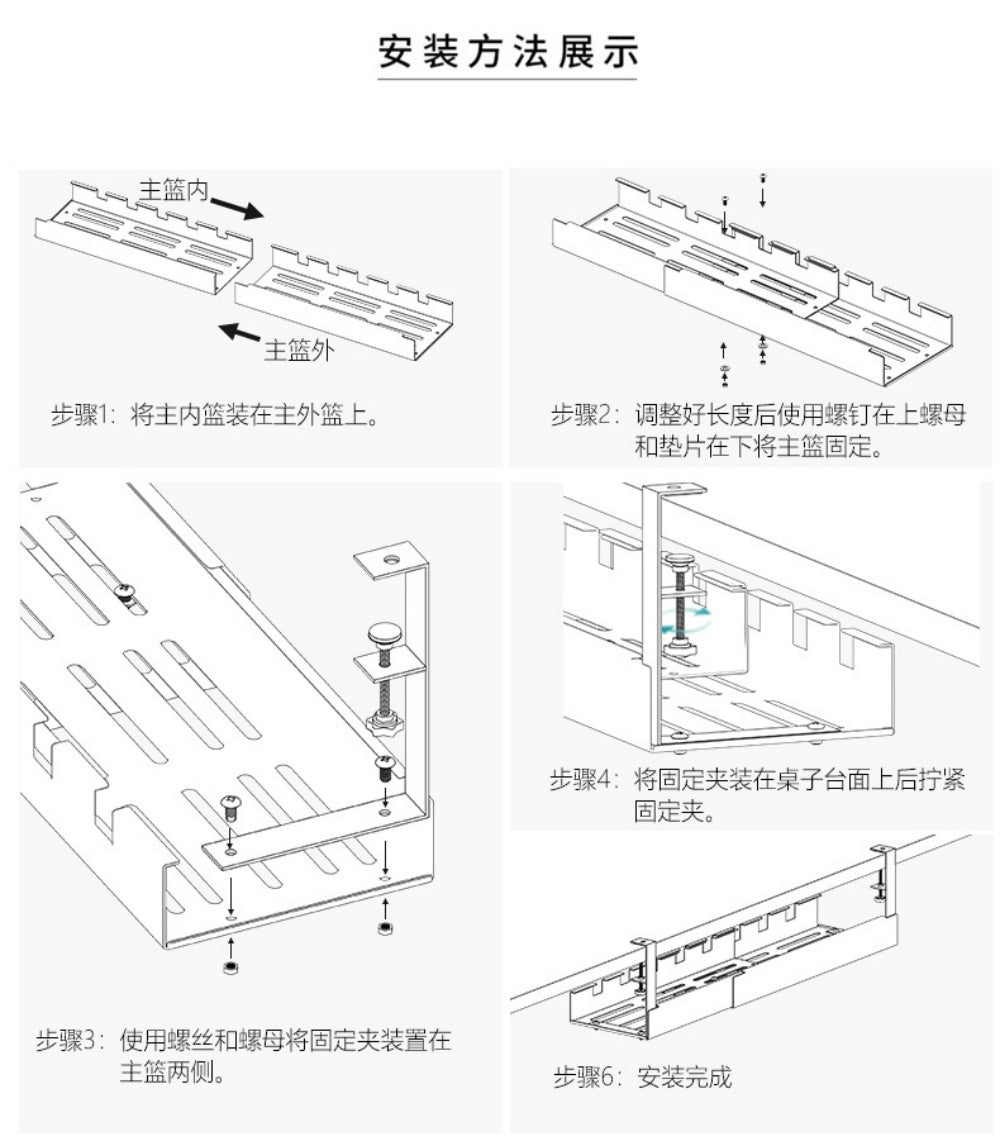 安装方法展示

主篮内

主篮外

步骤1：将主内篮装在主外篮上。

步骤2：调整好长度后使用螺钉在上螺母和垫片在下将主篮固定。

步骤3：使用螺丝和螺母将固定夹装置在主篮两侧。

步骤4：将固定夹装在桌子台面上后拧紧固定夹。

步骤6：安装完成