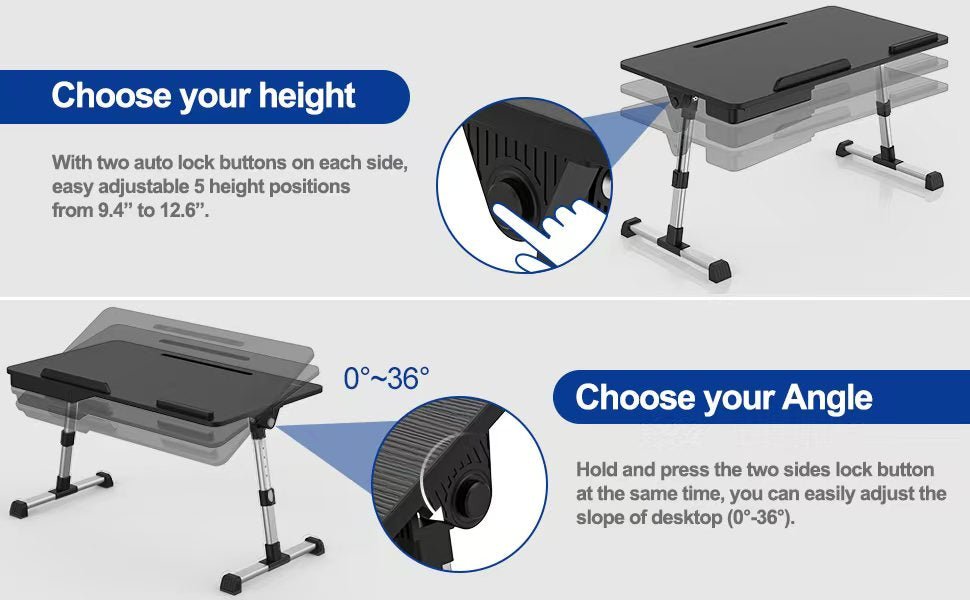 Choose your height

With two auto lock buttons on each side, easy adjustable 5 height positions from 9.4” to 12.6”.

0°~36°

Choose your Angle

Hold and press the two sides lock button at the same time, you can easily adjust the slope of desktop (0°-36°).