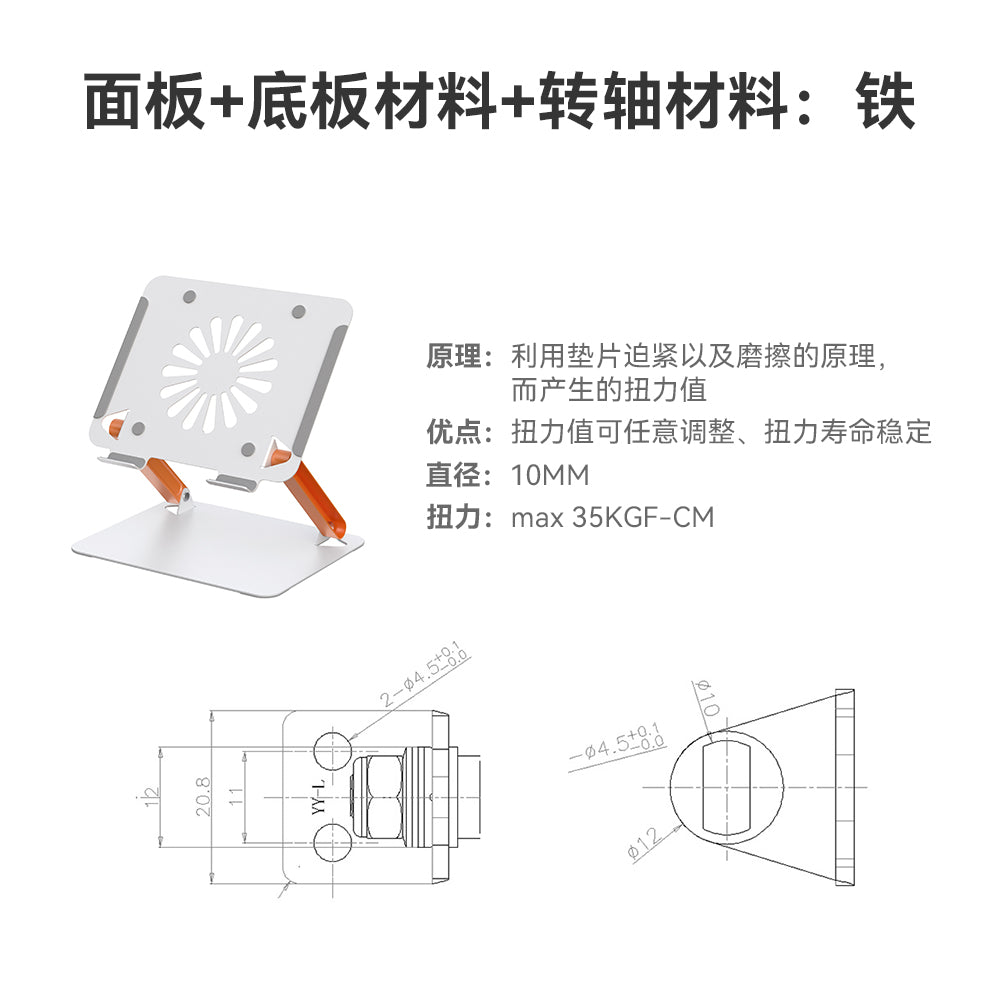 面板+底板材料+转轴材料：铁

原理：利用垫片迫紧以及磨擦的原理，而产生的扭力值
优点：扭力值可任意调整、扭力寿命稳定
直径：10MM
扭力：max 35KGF-CM

$2-\phi4.5^{+0.1}_{-0.0}$
12
20.8
11
YY-L

$\phi10$
$-\phi4.5^{+0.1}_{-0.0}$
$\phi12$