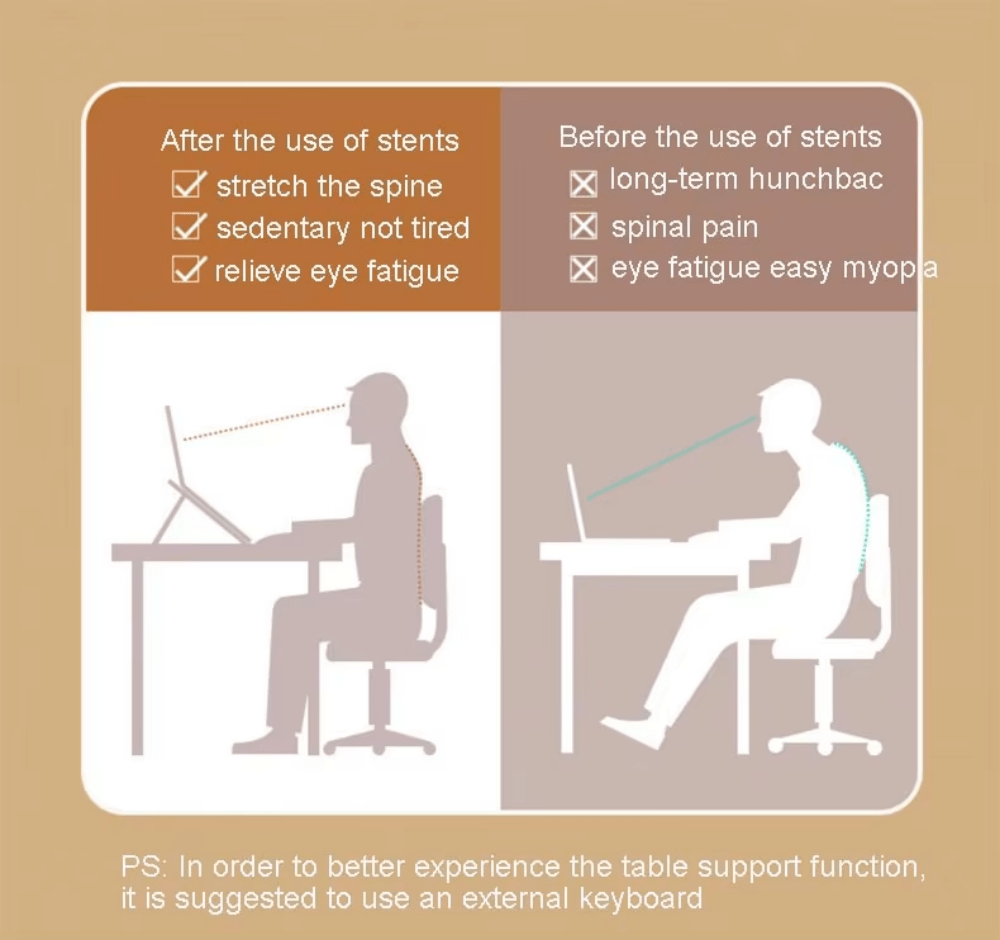 After the use of stents
☑ stretch the spine
☑ sedentary not tired
☑ relieve eye fatigue

Before the use of stents
☒ long-term hunchbac
☒ spinal pain
☒ eye fatigue easy myopia

PS: In order to better experience the table support function, it is suggested to use an external keyboard