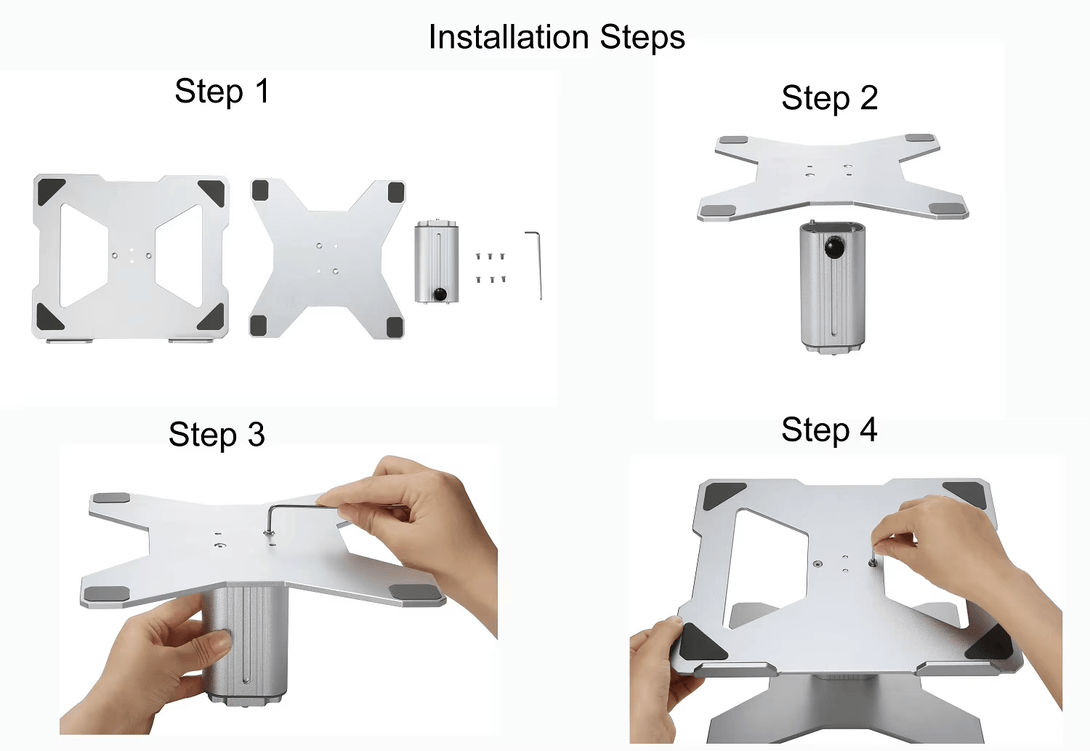 Installation Steps

Step 1

Step 2

Step 3

Step 4