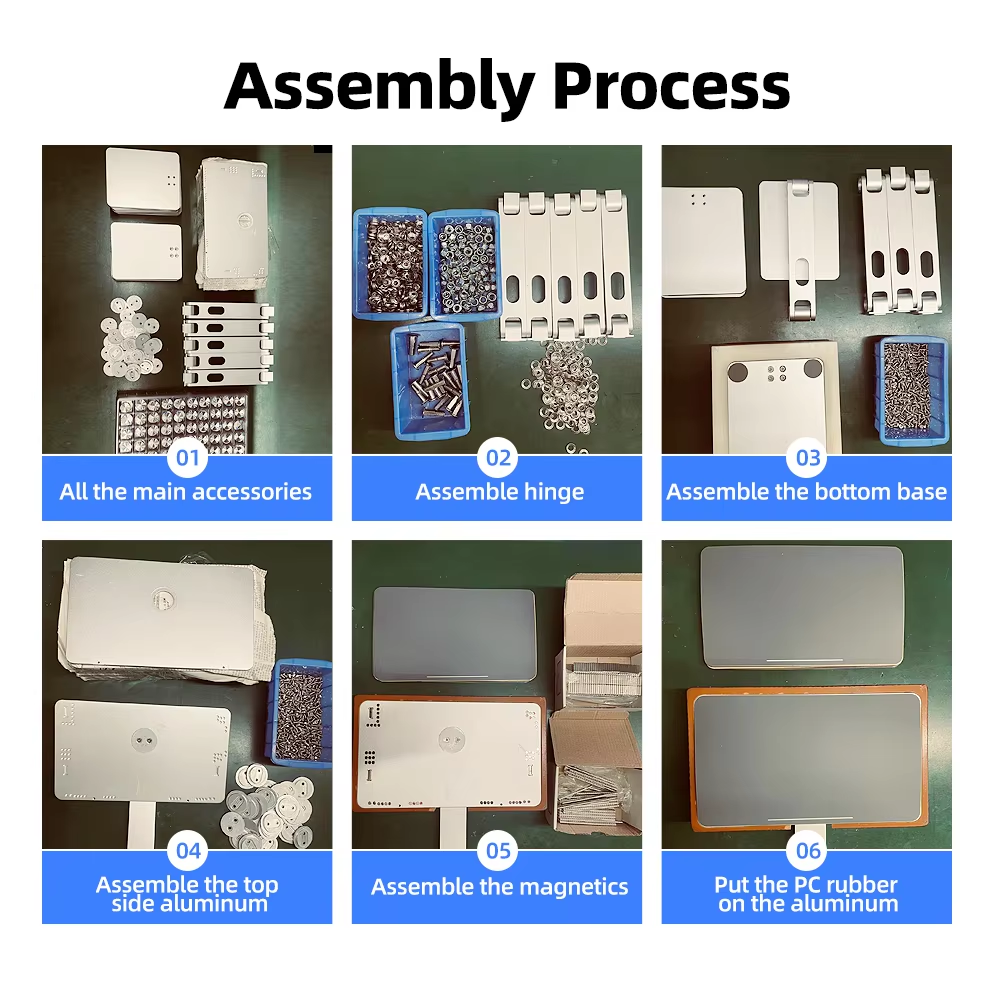 Assembly Process

01
All the main accessories

02
Assemble hinge

03
Assemble the bottom base

04
Assemble the top side aluminum

05
Assemble the magnetics

06
Put the PC rubber on the aluminum