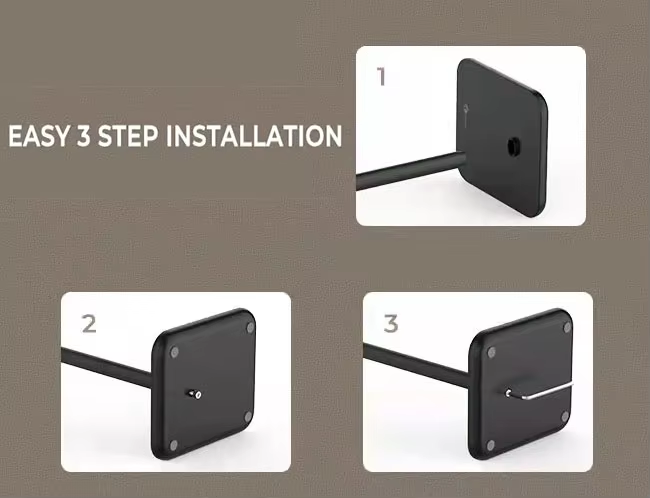 EASY 3 STEP INSTALLATION

1

2

3