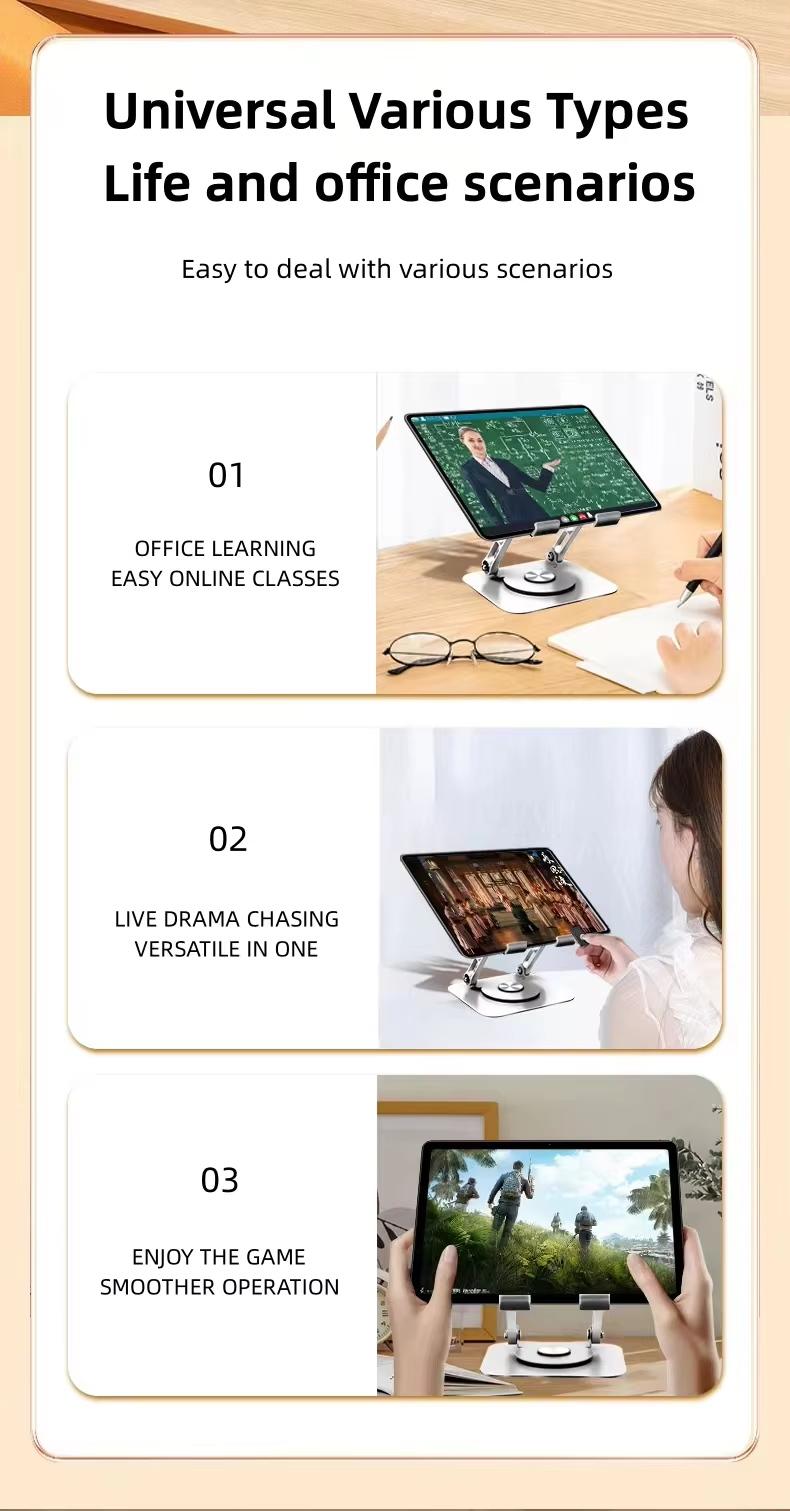 Universal Various Types
Life and office scenarios

Easy to deal with various scenarios

01

OFFICE LEARNING
EASY ONLINE CLASSES

02

LIVE DRAMA CHASING
VERSATILE IN ONE

03

ENJOY THE GAME
SMOOTHER OPERATION