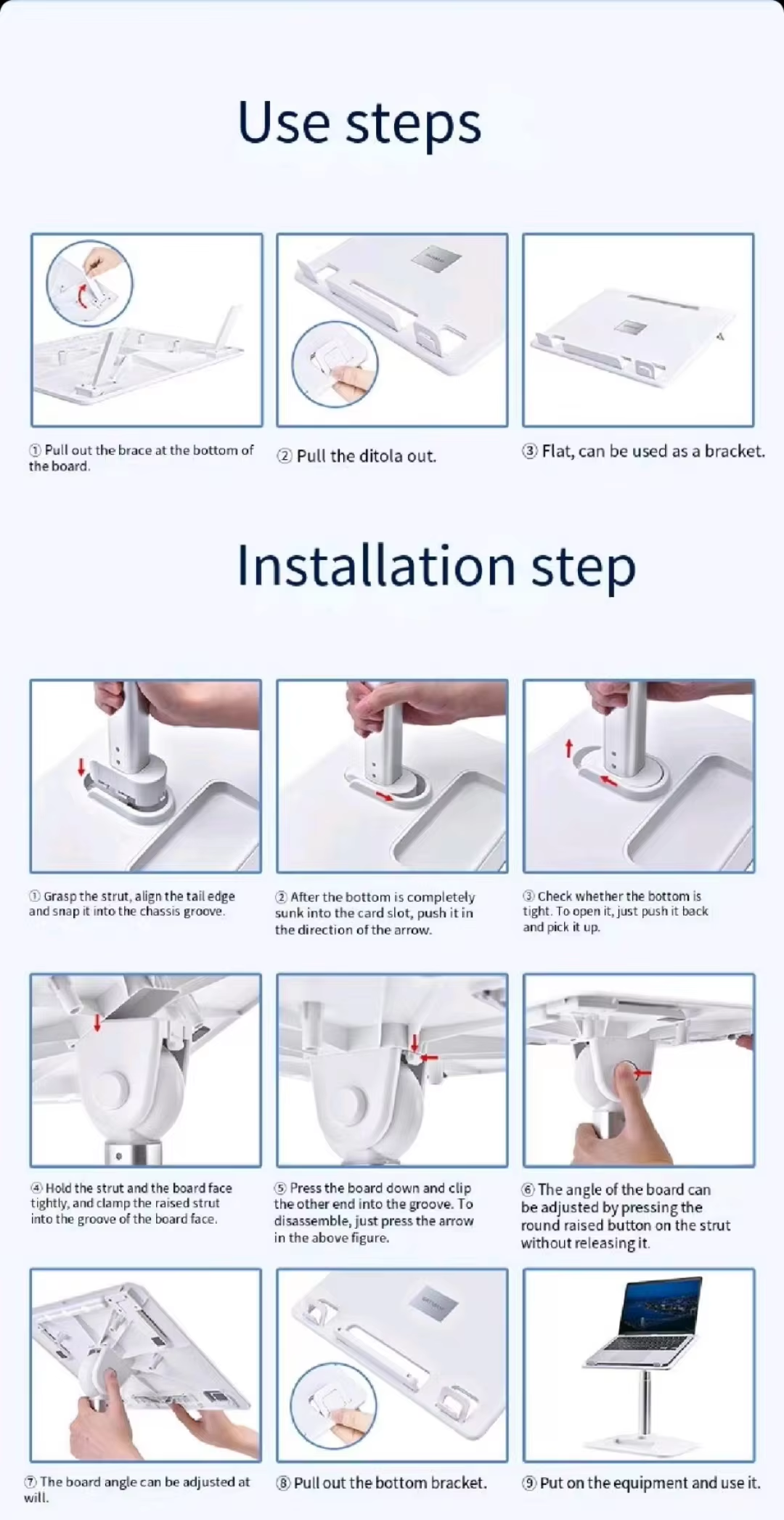 Use steps

① Pull out the brace at the bottom of the board.

② Pull the ditola out.

③ Flat, can be used as a bracket.

Installation step

① Grasp the strut, align the tail edge and snap it into the chassis groove.

② After the bottom is completely sunk into the card slot, push it in the direction of the arrow.

③ Check whether the bottom is tight. To open it, just push it back and pick it up.

④ Hold the strut and the board face tightly, and clamp the raised strut into the groove of the board face.

⑤ Press the board down and clip the other end into the groove. To disassemble, just press the arrow in the above figure.

⑥ The angle of the board can be adjusted by pressing the round raised button on the strut without releasing it.

⑦ The board angle can be adjusted at will.

⑧ Pull out the bottom bracket.

⑨ Put on the equipment and use it.