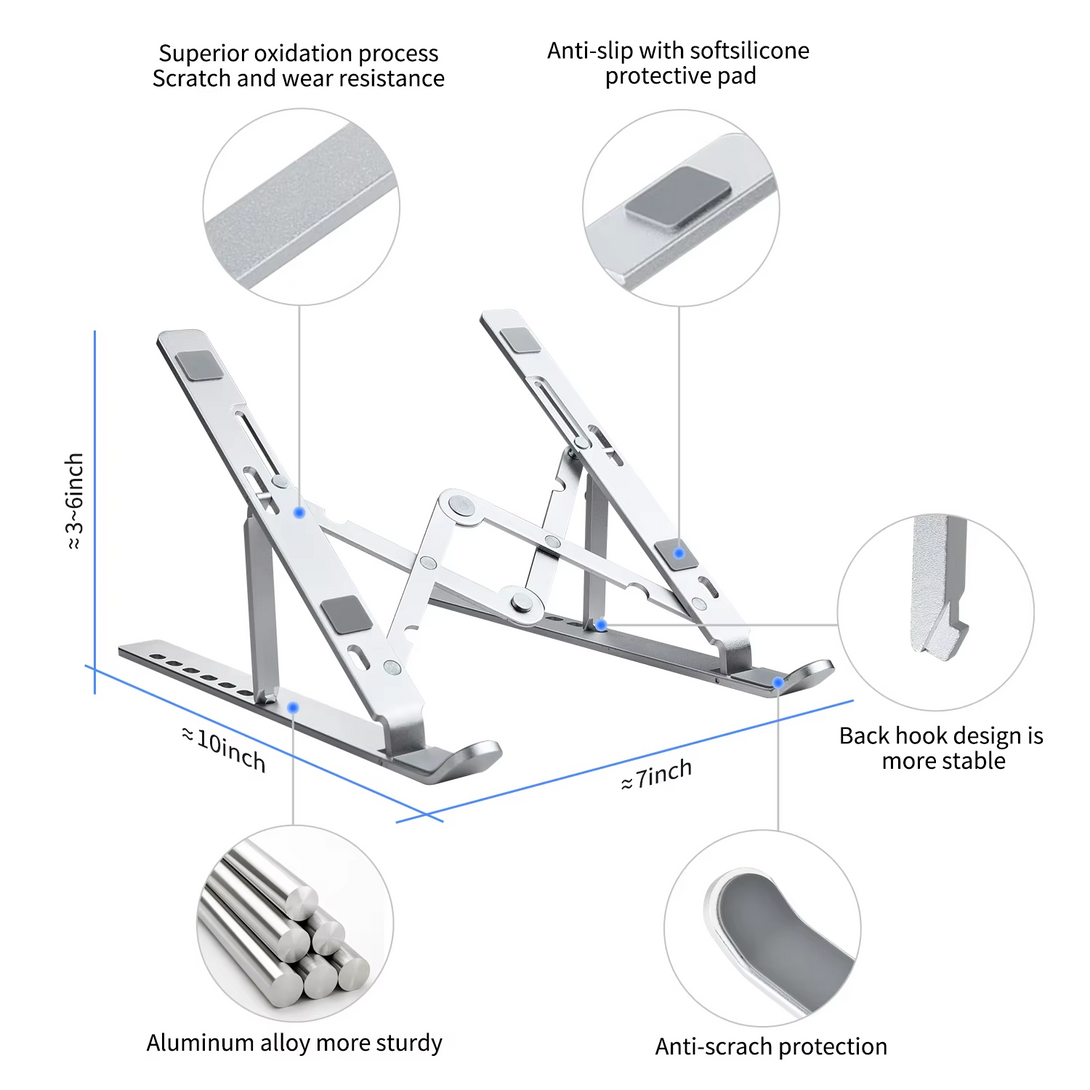 Superior oxidation process
Scratch and wear resistance

Anti-slip with softsilicone protective pad

≈3~6inch

≈10inch

≈7inch

Back hook design is more stable

Aluminum alloy more sturdy

Anti-scrach protection