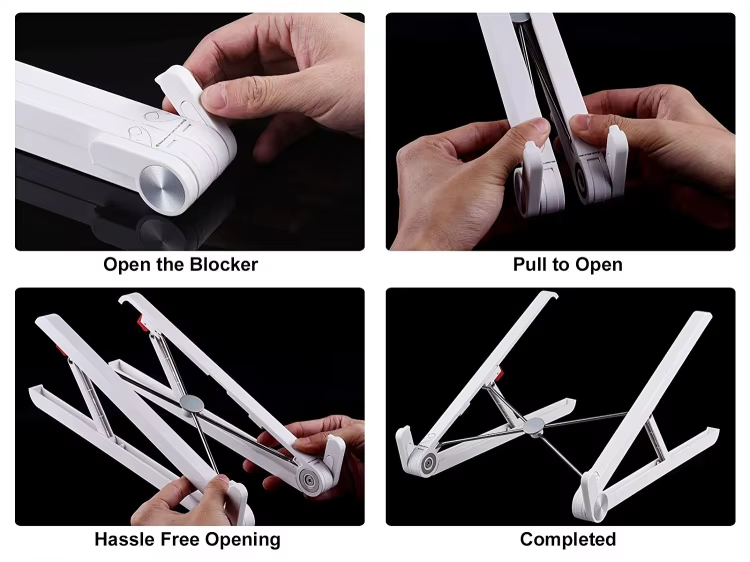 Open the Blocker

Pull to Open

Hassle Free Opening

Completed