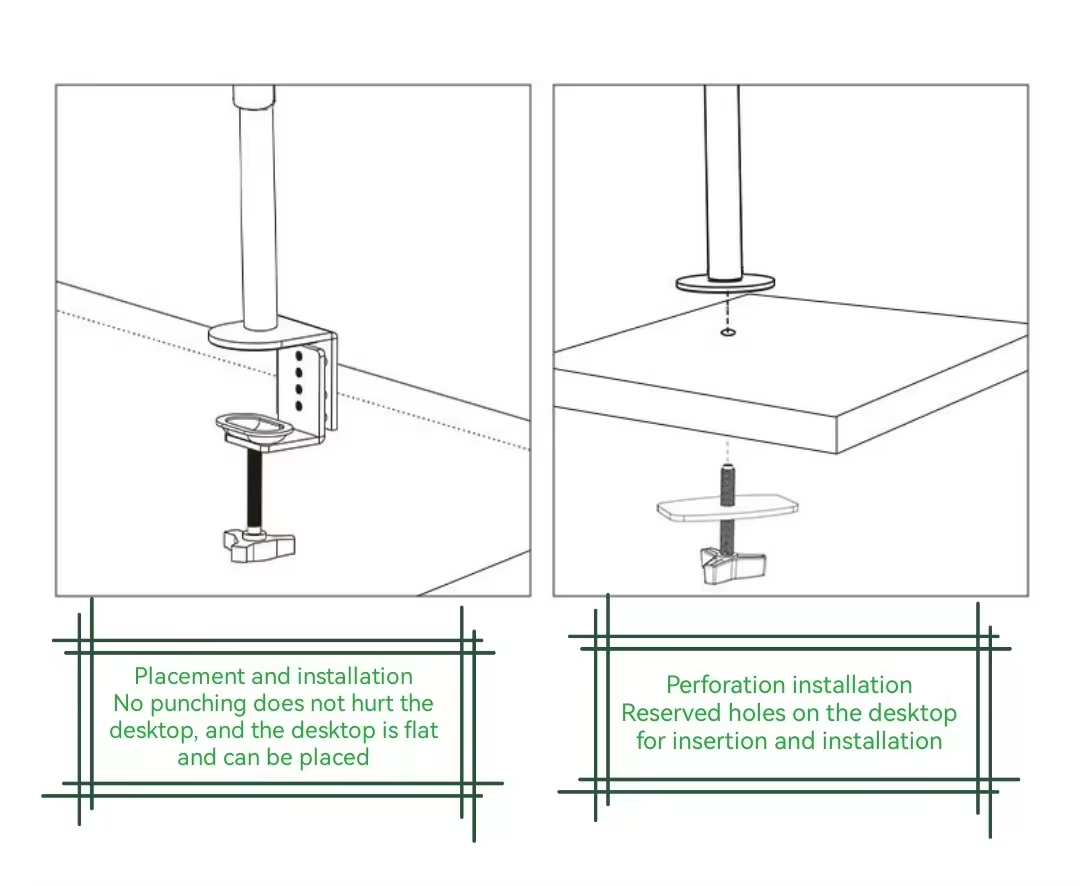 Placement and installation
No punching does not hurt the desktop, and the desktop is flat and can be placed

Perforation installation
Reserved holes on the desktop for insertion and installation