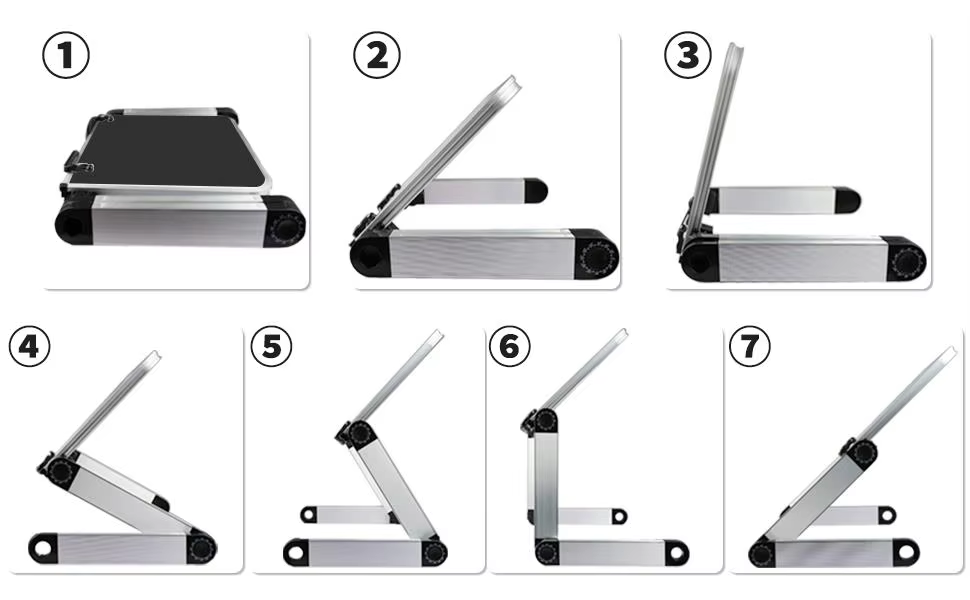 1
2
3
4
5
6
7