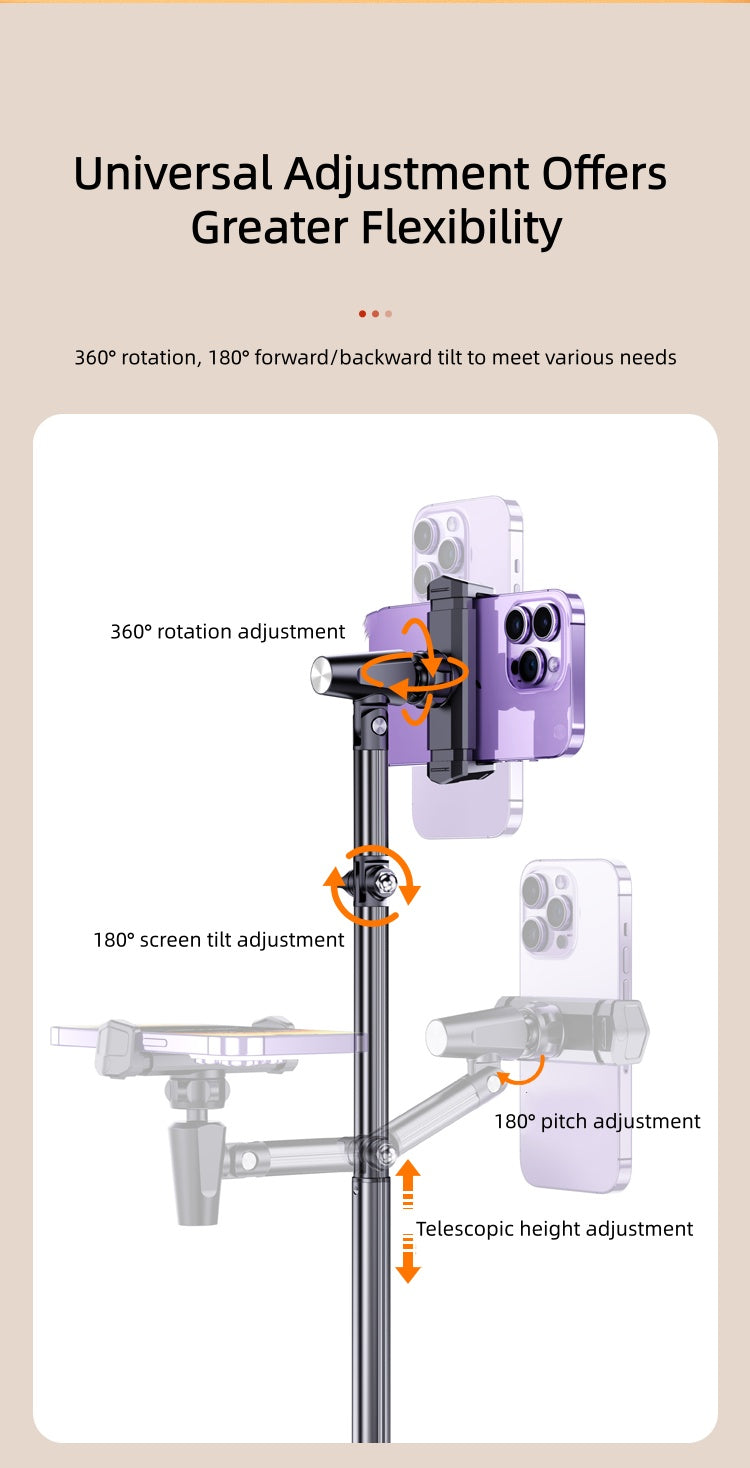 Universal Adjustment Offers Greater Flexibility

360° rotation, 180° forward/backward tilt to meet various needs

360° rotation adjustment

180° screen tilt adjustment

180° pitch adjustment

Telescopic height adjustment