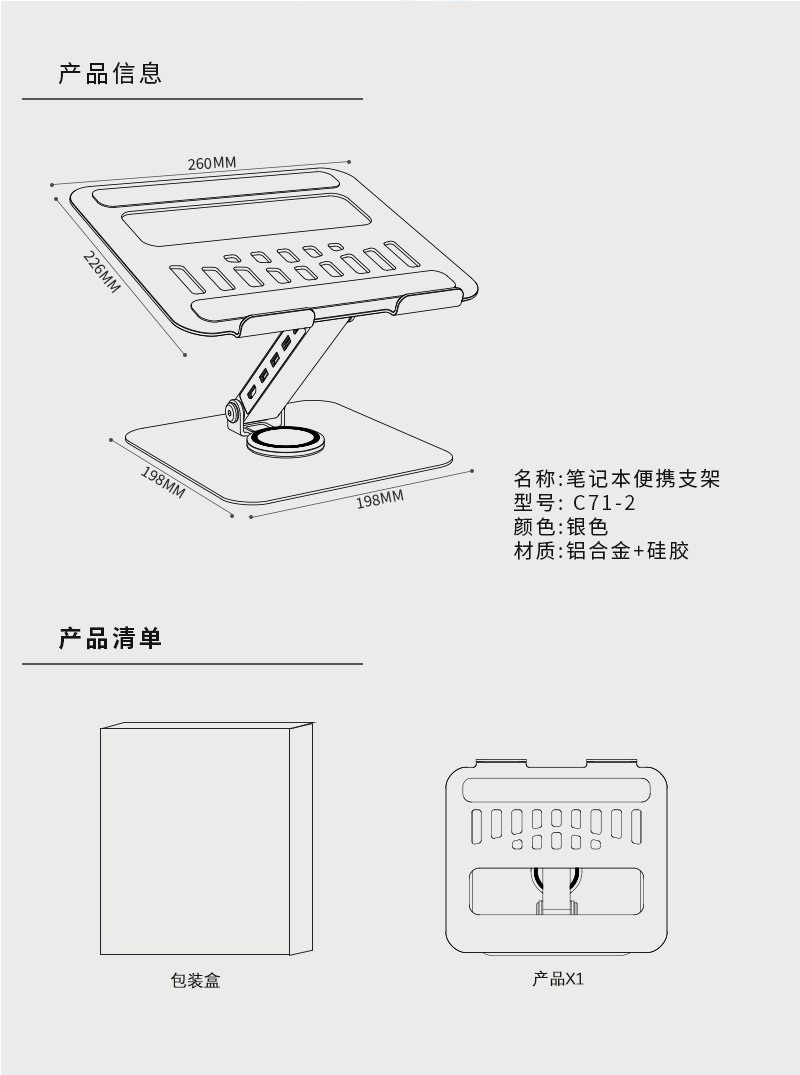 产品信息

260MM
226MM
198MM
198MM

名称:笔记本便携支架
型号: C71-2
颜色:银色
材质:铝合金+硅胶

产品清单

包装盒

产品X1